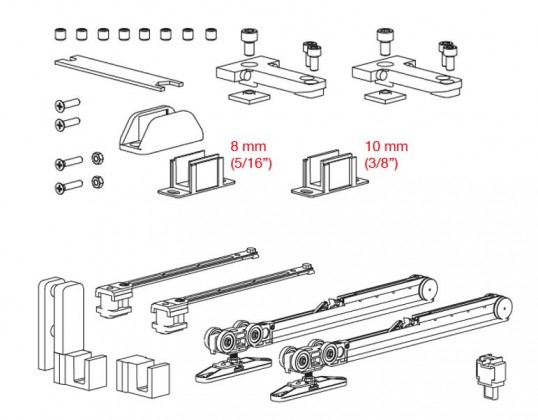 8 mm
(5/16")

10 mm
(3/8")