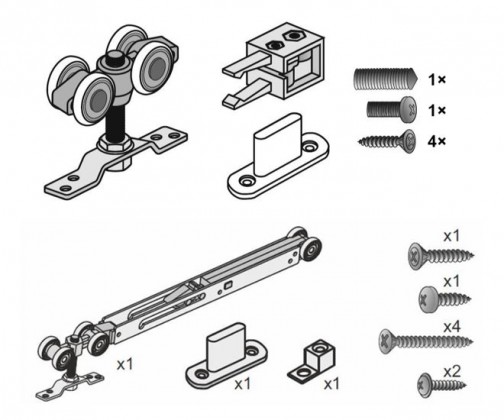 1×
1×
4×
x1
x1
x4
x2
x1
x1
x1