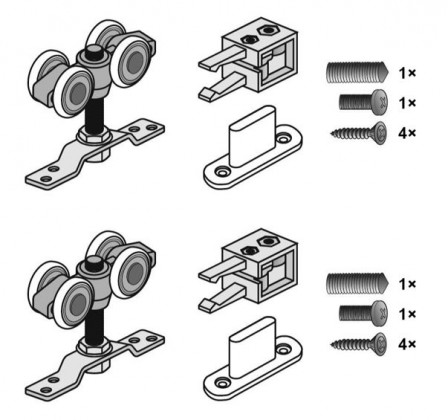 1×
1×
4×

1×
1×
4×